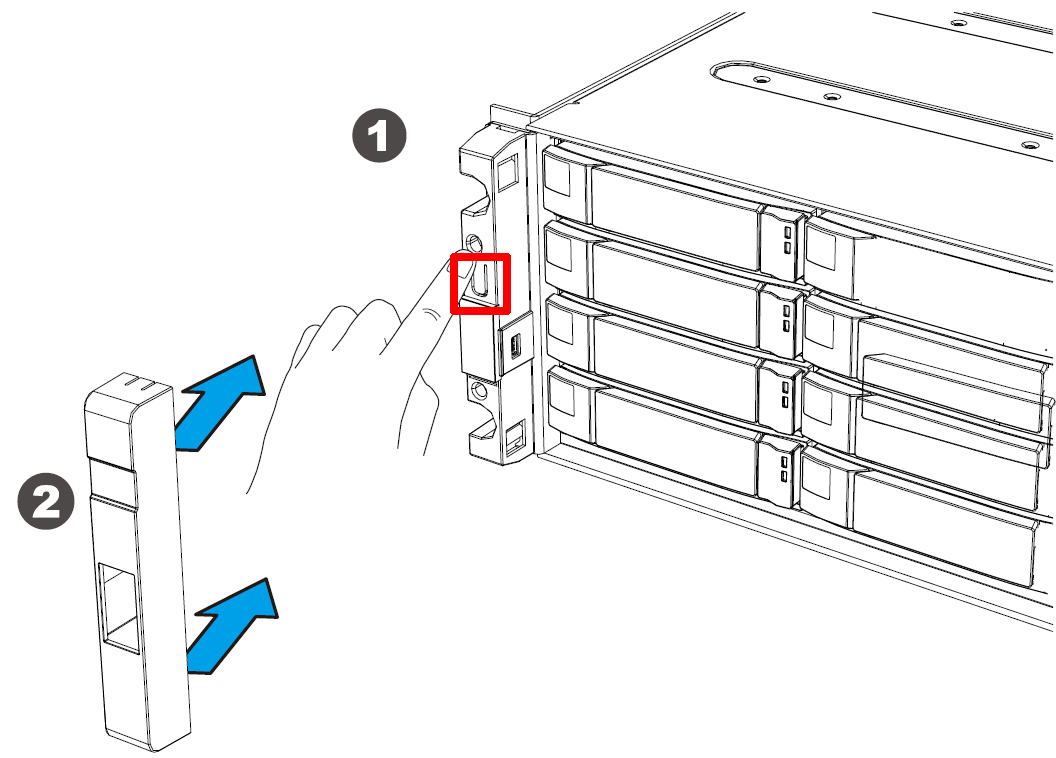 1

2