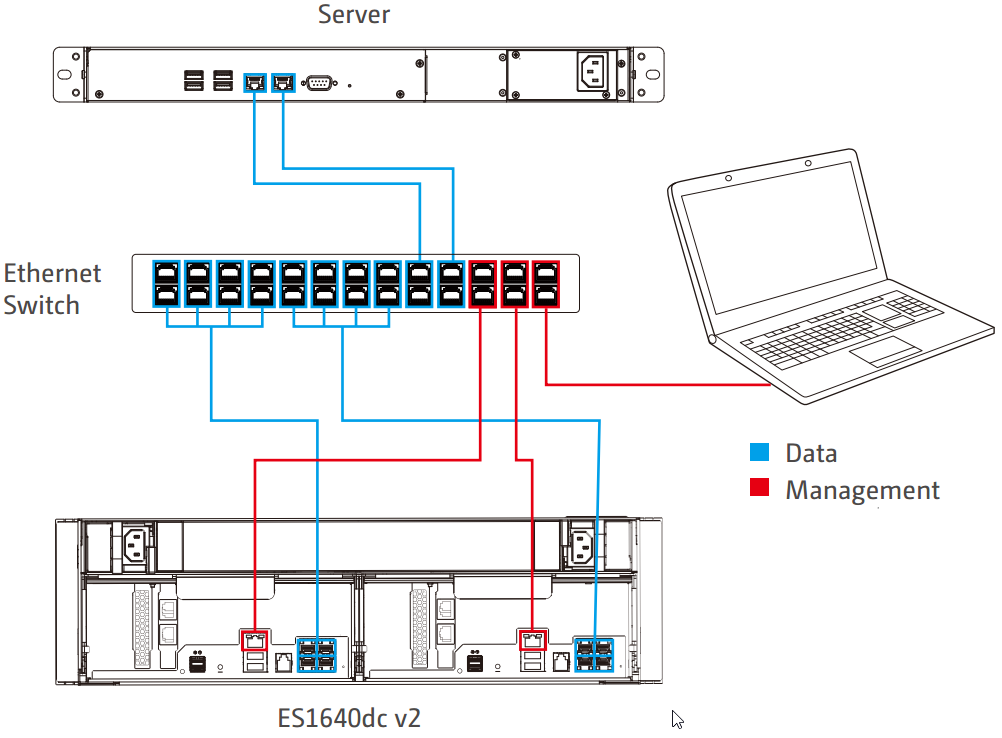 Server

Ethernet Switch

Data
Management

ES1640dc v2